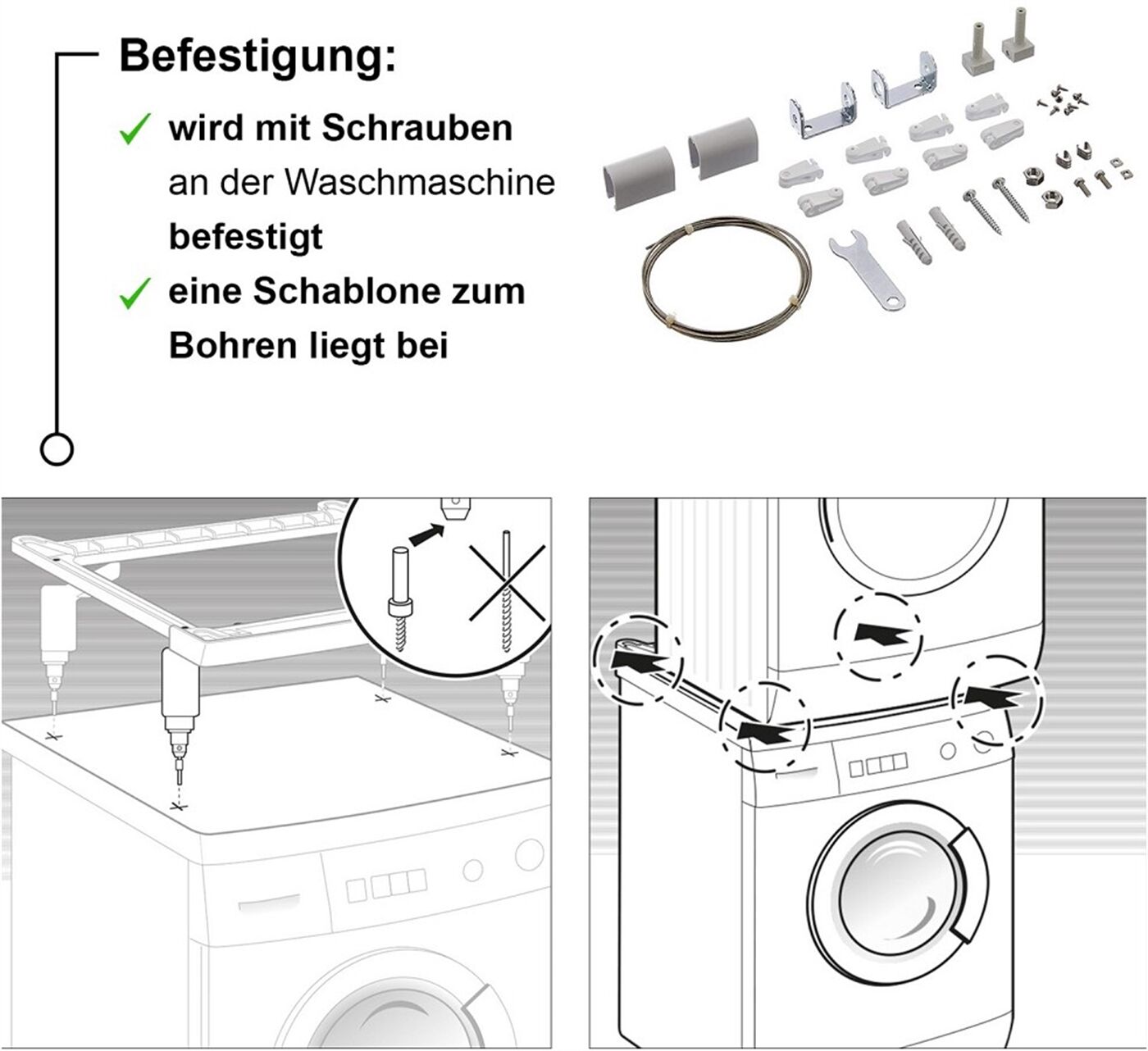 Befestigung:

✓ wird mit Schrauben an der Waschmaschine befestigt

✓ eine Schablone zum Bohren liegt bei