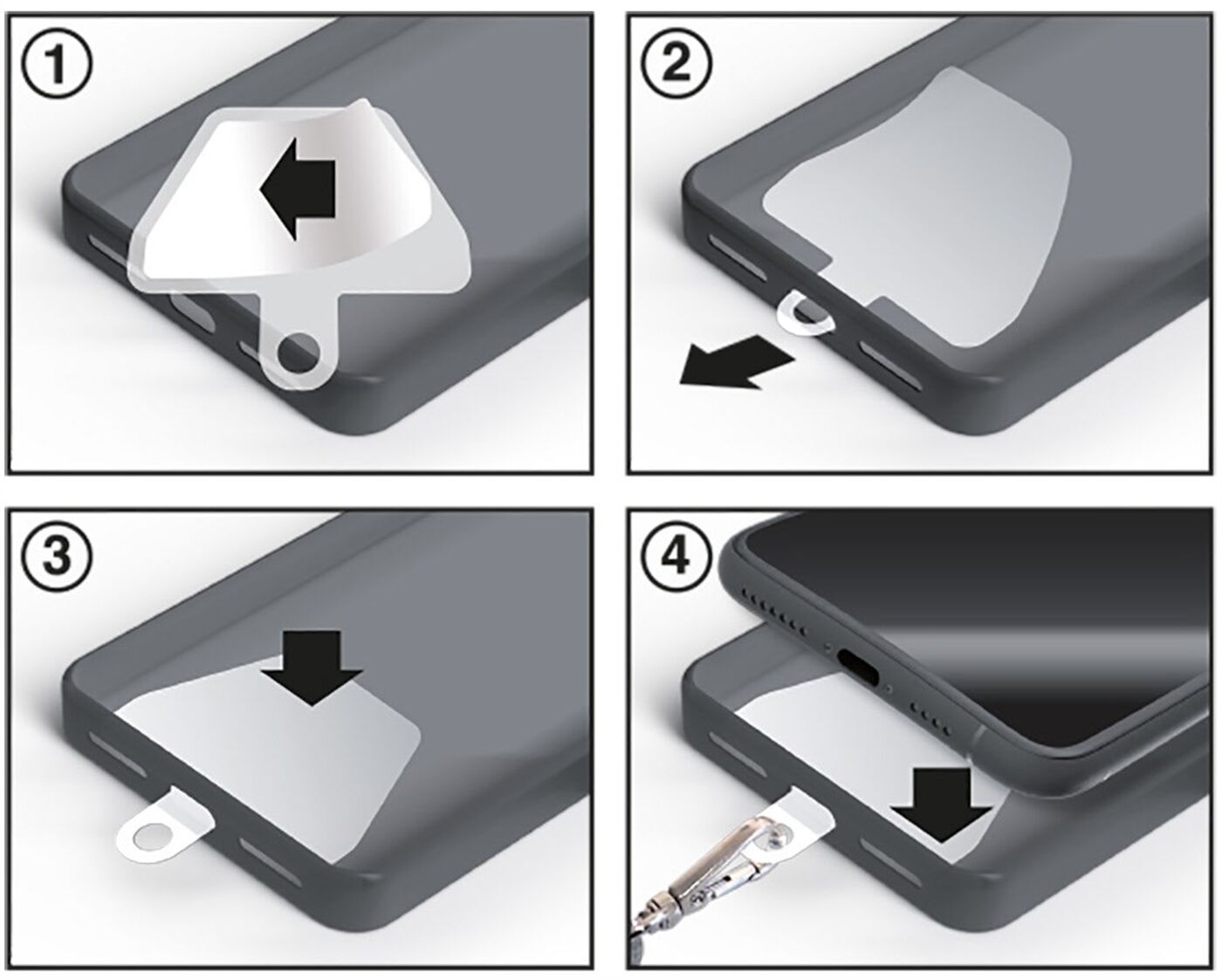 1

2

3

4