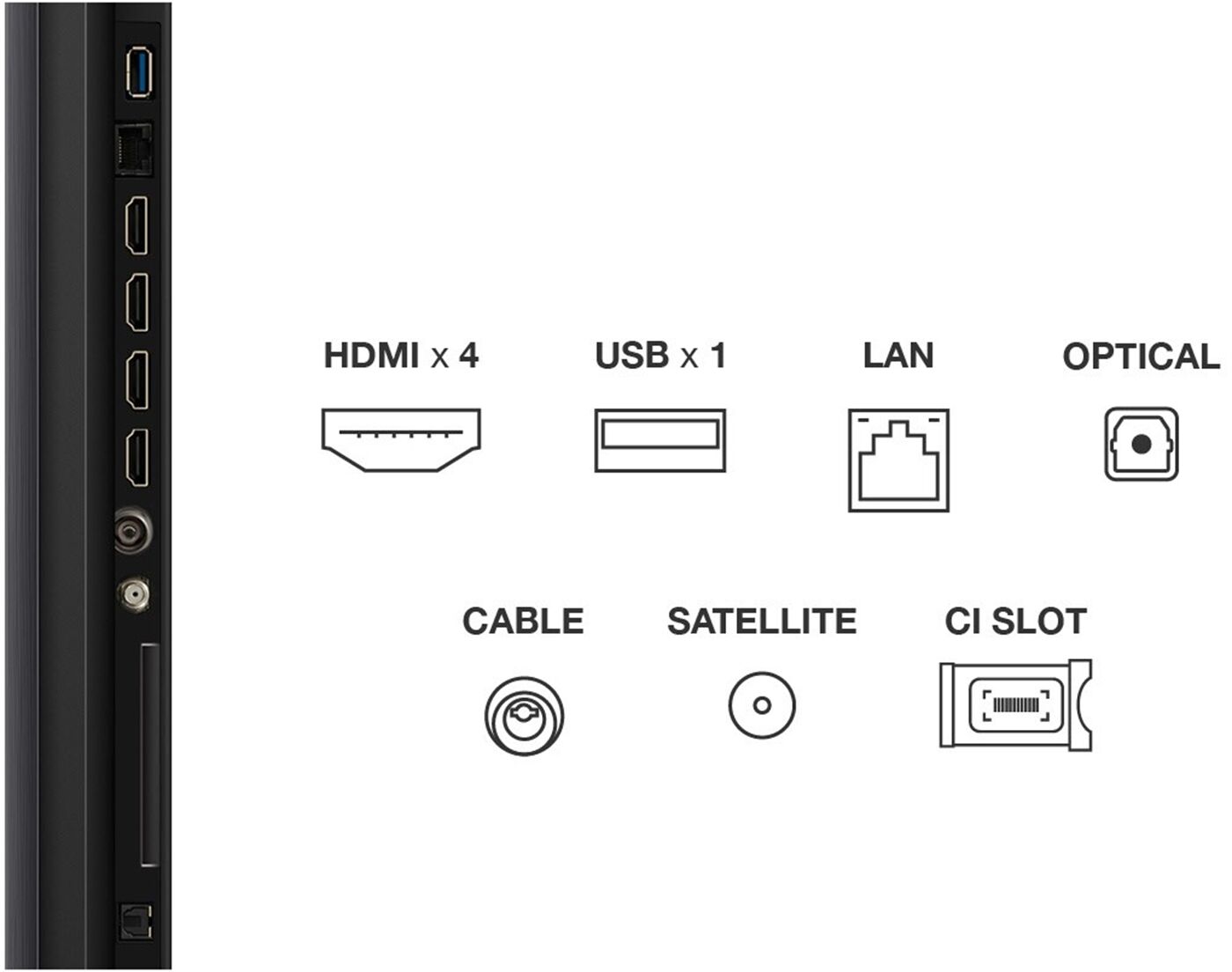 HDMI x 4

USB x 1

LAN

OPTICAL

CABLE

SATELLITE

CI SLOT