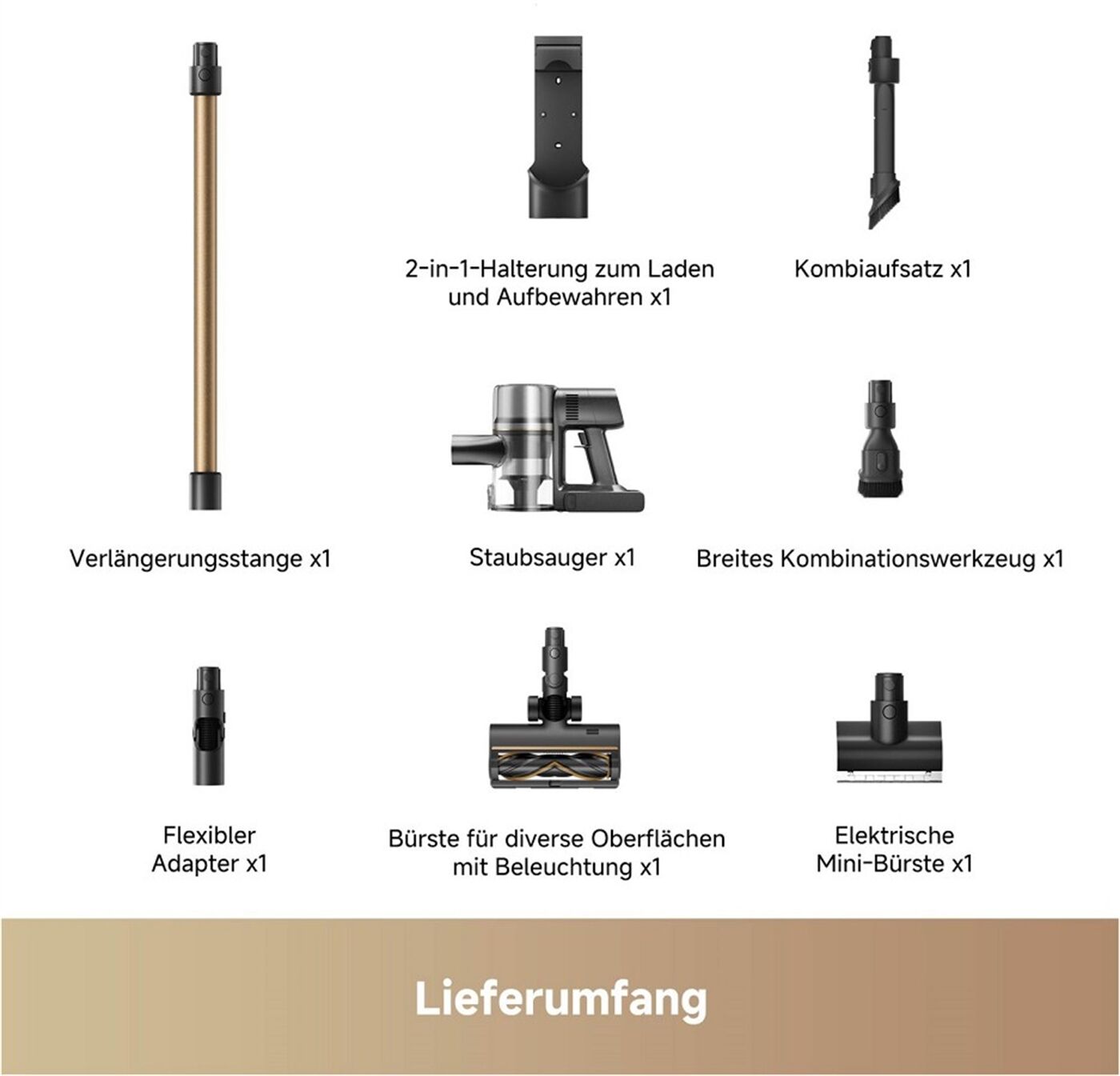 2-in-1-Halterung zum Laden und Aufbewahren x1

Kombiaufsatz x1

Verlängerungsstange x1

Staubsauger x1

Breites Kombinationswerkzeug x1

Flexibler Adapter x1

Bürste für diverse Oberflächen mit Beleuchtung x1

Elektrische Mini-Bürste x1

Lieferumfang