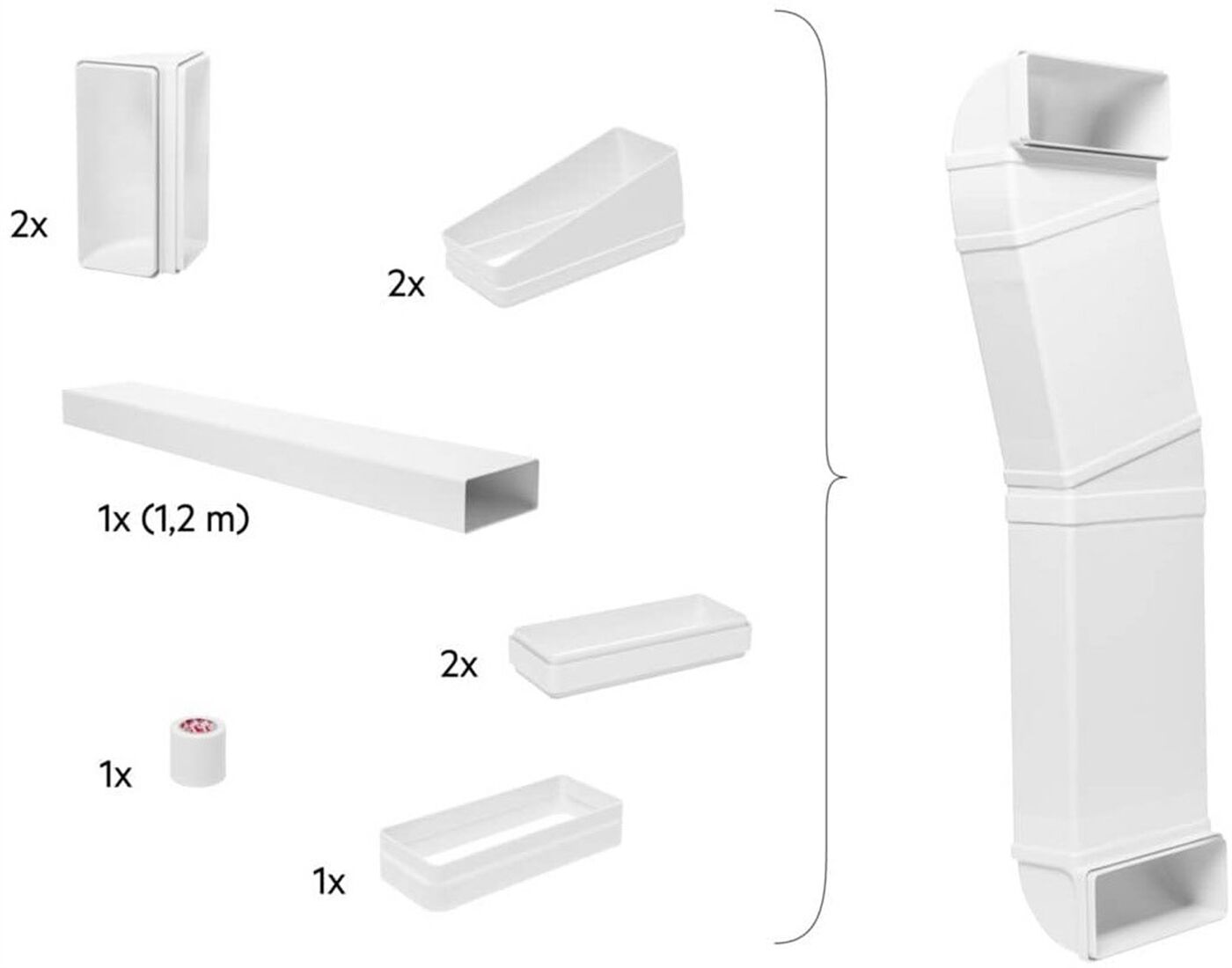 2x

2x

1x (1,2 m)

2x

1x

1x