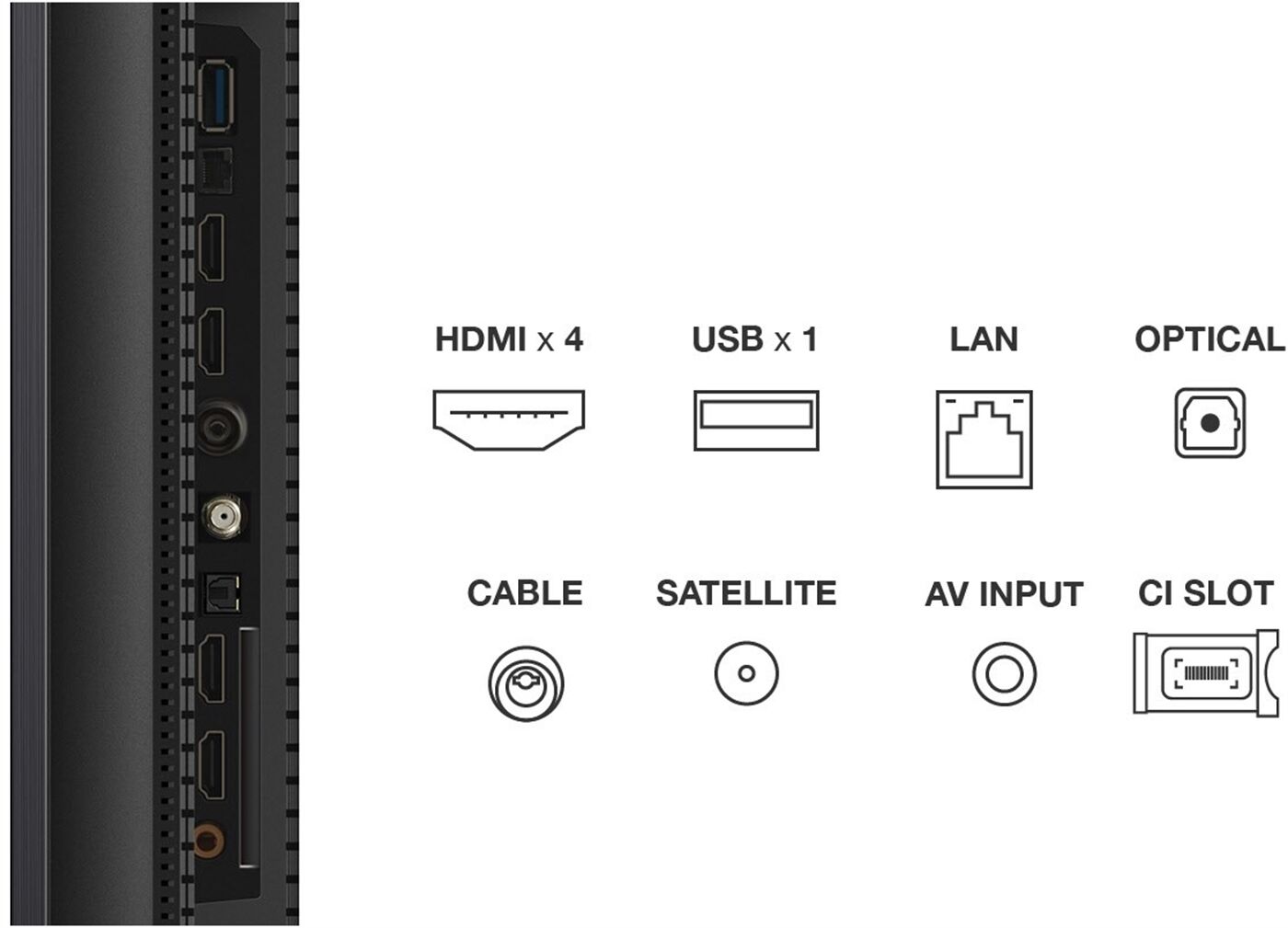 HDMI x 4
USB x 1
LAN
OPTICAL

CABLE
SATELLITE
AV INPUT
CI SLOT